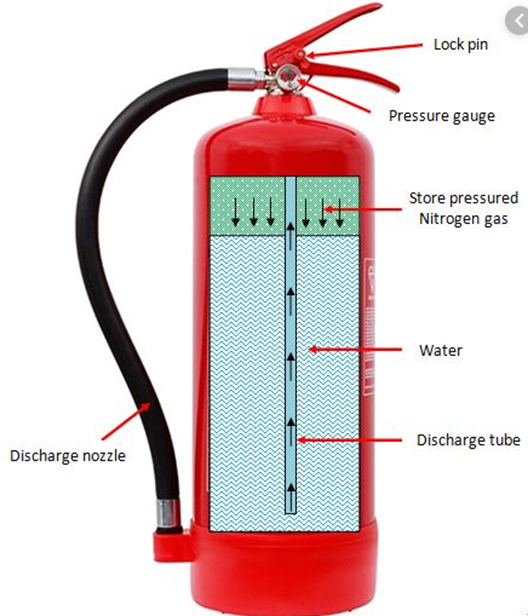 Lock pin

Pressure gauge

Store pressured Nitrogen gas

Water

Discharge tube

Discharge nozzle